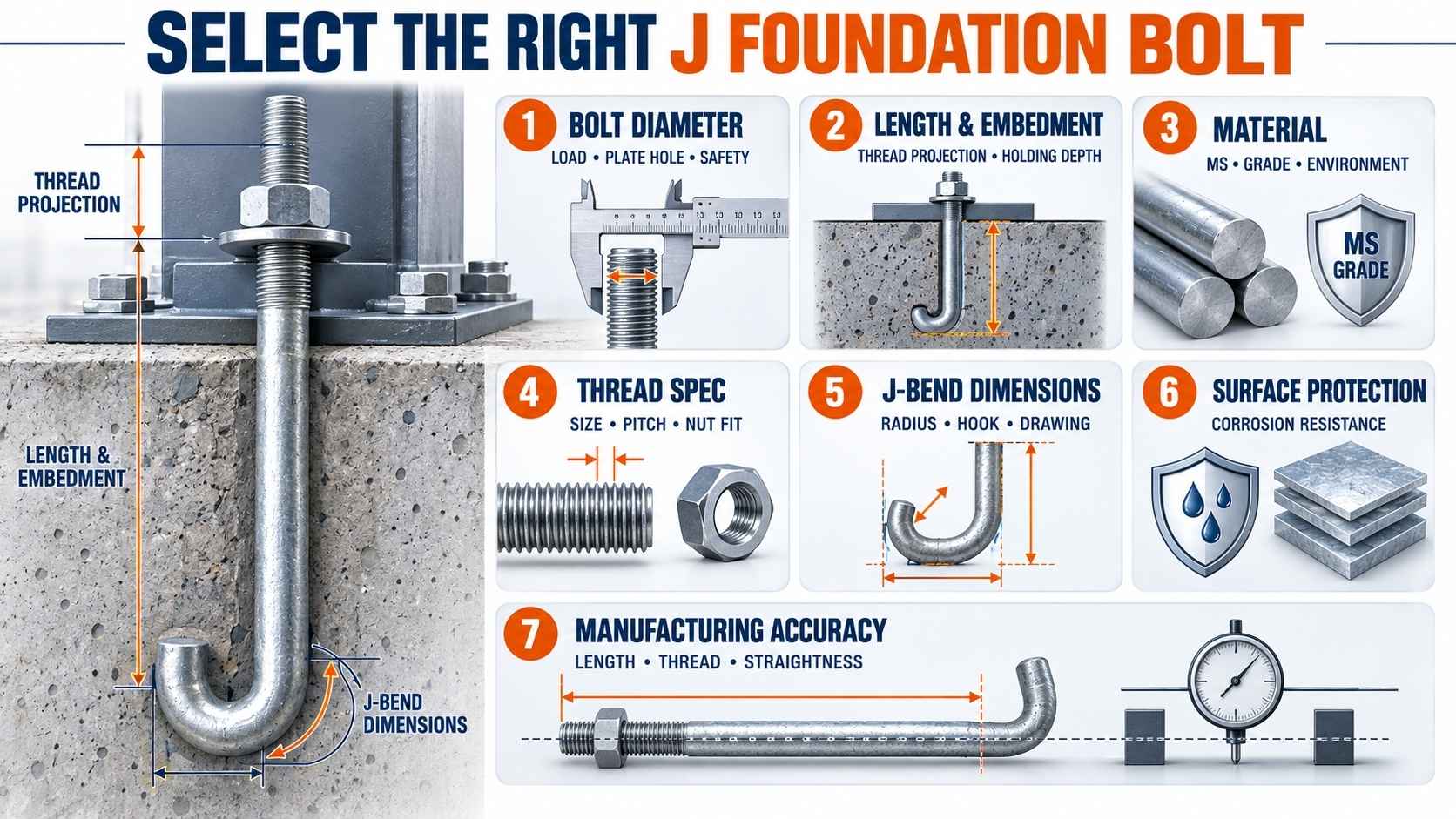 SELECT THE RIGHT J FOUNDATION BOLT

THREAD PROJECTION

LENGTH & EMBEDMENT

J-BEND DIMENSIONS

1 BOLT DIAMETER
LOAD • PLATE HOLE • SAFETY

2 LENGTH & EMBEDMENT
THREAD PROJECTION • HOLDING DEPTH

3 MATERIAL
MS • GRADE • ENVIRONMENT
MS GRADE

4 THREAD SPEC
SIZE • PITCH • NUT FIT

5 J-BEND DIMENSIONS
RADIUS • HOOK • DRAWING

6 SURFACE PROTECTION
CORROSION RESISTANCE

7 MANUFACTURING ACCURACY
LENGTH • THREAD • STRAIGHTNESS